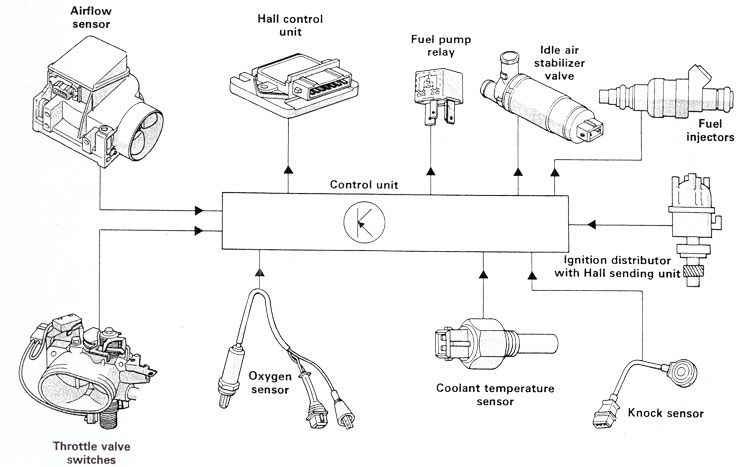 Airflow sensor

Hall control unit

Fuel pump relay

Idle air stabilizer valve

Fuel injectors

Control unit

Ignition distributor with Hall sending unit

Throttle valve switches

Oxygen sensor

Coolant temperature sensor

Knock sensor